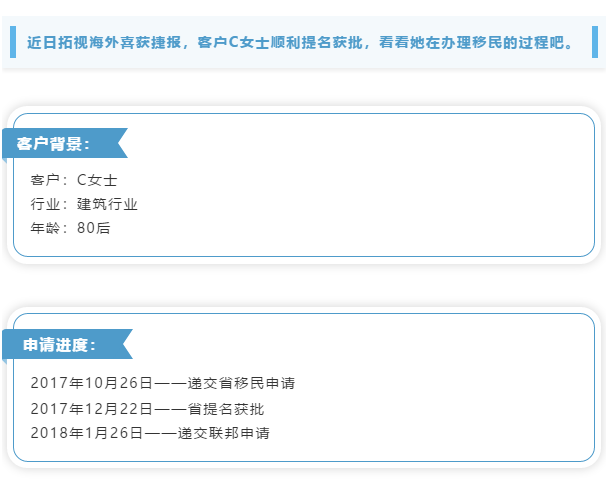 近日拓视海外喜获捷报，客户C女士顺利提名获批，看看她在办理移民的过程吧。

客户背景：

客户：C女士
行业：建筑行业
年龄：80后

申请进度：

2017年10月26日——递交省移民申请
2017年12月22日——省提名获批
2018年1月26日——递交联邦申请