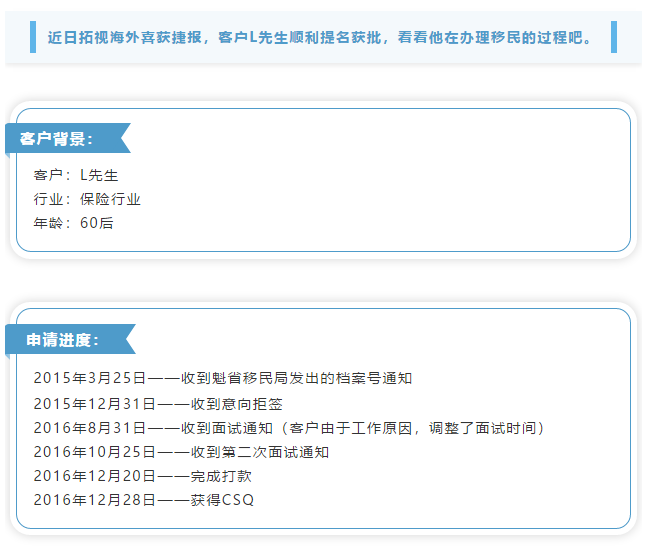 近日拓视海外喜获捷报，客户L先生顺利提名获批，看看他在办理移民的过程吧。

客户背景：

客户：L先生
行业：保险行业
年龄：60后

申请进度：

2015年3月25日——收到魁省移民局发出的档案号通知
2015年12月31日——收到意向拒签
2016年8月31日——收到面试通知（客户由于工作原因，调整了面试时间）
2016年10月25日——收到第二次面试通知
2016年12月20日——完成打款
2016年12月28日——获得CSQ